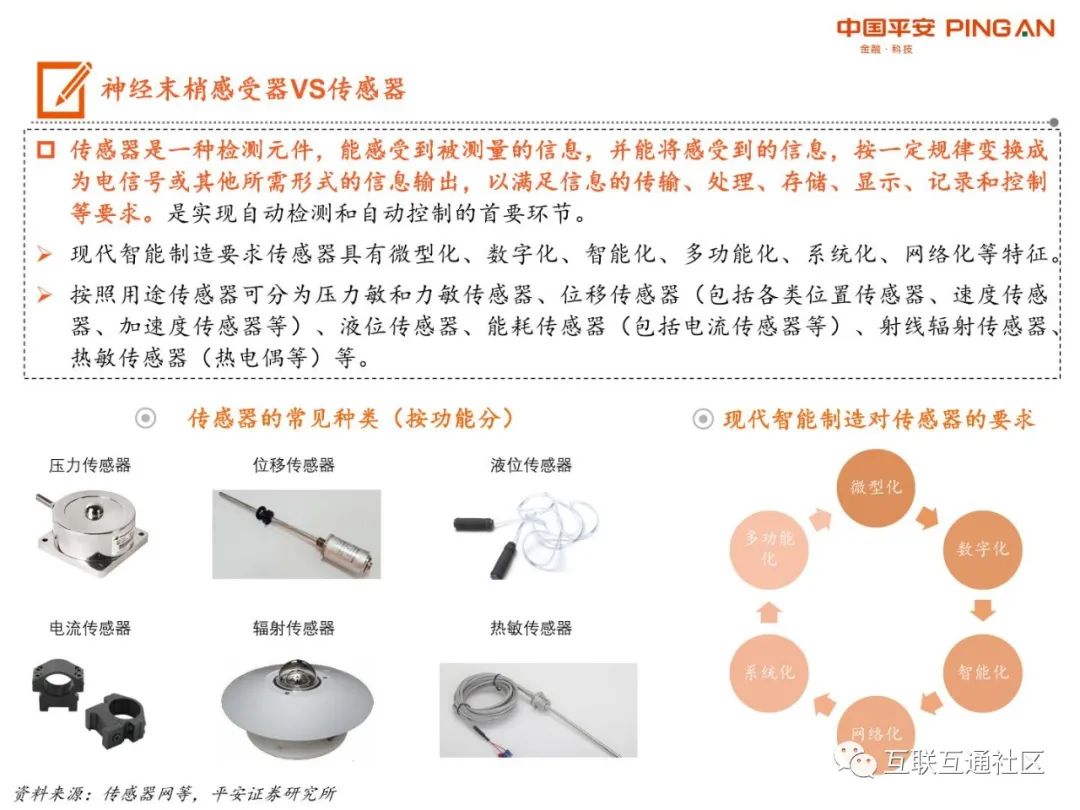 中国平安 PINGAN
金融·科技

神经末梢感受器VS传感器

传感器是一种检测元件，能感受到被测量的信息，并能将感受到的信息，按一定规律变换成为电信号或其他所需形式的信息输出，以满足信息的传输、处理、存储、显示、记录和控制等要求。是实现自动检测和自动控制的首要环节。

现代智能制造要求传感器具有微型化、数字化、智能化、多功能化、系统化、网络化等特征。

按照用途传感器可分为压力敏和力敏传感器、位移传感器（包括各类位置传感器、速度传感器、加速度传感器等）、液位传感器、能耗传感器（包括电流传感器等）、射线辐射传感器、热敏传感器（热电偶等）等。

传感器的常见种类（按功能分）

压力传感器
位移传感器
液位传感器
电流传感器
辐射传感器
热敏传感器

现代智能制造对传感器的要求

微型化
数字化
智能化
网络化
系统化
多功能化

资料来源：传感器网等，平安证券研究所

互联互通社区