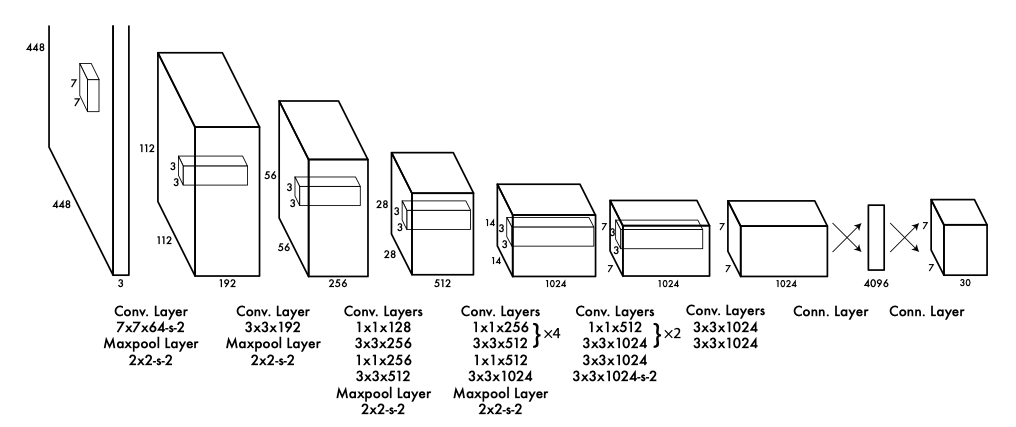 448
7
7
448
3

112
3
3
112
192

56
3
3
56
256

28
3
3
28
512

14
3
3
14
1024

7
3
3
7
1024

7
7
1024

4096

7
7
30

Conv. Layer
7x7x64-s-2
Maxpool Layer
2x2-s-2

Conv. Layer
3x3x192
Maxpool Layer
2x2-s-2

Conv. Layers
1x1x128
3x3x256
1x1x256
3x3x512
Maxpool Layer
2x2-s-2

Conv. Layers
1x1x256
3x3x512 } ×4
1x1x512
3x3x1024
Maxpool Layer
2x2-s-2

Conv. Layers
1x1x512
3x3x1024 } ×2
3x3x1024
3x3x1024-s-2

Conv. Layers
3x3x1024
3x3x1024

Conn. Layer

Conn. Layer